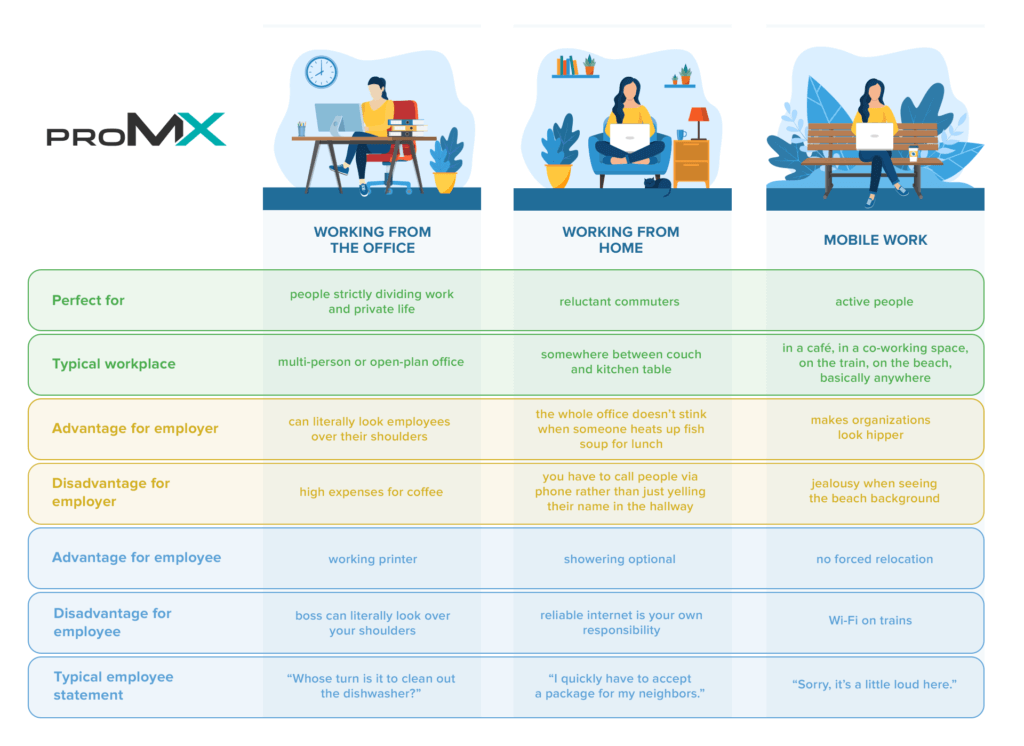 proMX

| | WORKING FROM THE OFFICE | WORKING FROM HOME | MOBILE WORK |
|---|---|---|---|
| Perfect for | people strictly dividing work and private life | reluctant commuters | active people |
| Typical workplace | multi-person or open-plan office | somewhere between couch and kitchen table | in a café, in a co-working space, on the train, on the beach, basically anywhere |
| Advantage for employer | can literally look employees over their shoulders | the whole office doesn't stink when someone heats up fish soup for lunch | makes organizations look hipper |
| Disadvantage for employer | high expenses for coffee | you have to call people via phone rather than just yelling their name in the hallway | jealousy when seeing the beach background |
| Advantage for employee | working printer | showering optional | no forced relocation |
| Disadvantage for employee | boss can literally look over your shoulders | reliable internet is your own responsibility | Wi-Fi on trains |
| Typical employee statement | "Whose turn is it to clean out the dishwasher?" | "I quickly have to accept a package for my neighbors." | "Sorry, it's a little loud here." |