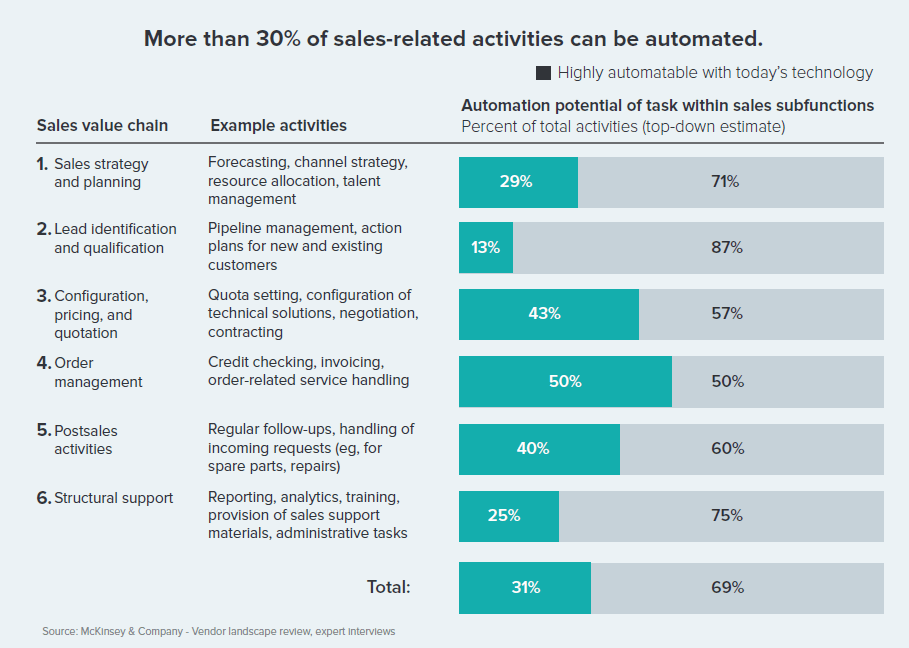 More than 30% of sales-related activities can be automated.

Highly automatable with today's technology

| Sales value chain | Example activities | Automation potential of task within sales subfunctions Percent of total activities (top-down estimate) | |
|---|---|---|---|
| 1. Sales strategy and planning | Forecasting, channel strategy, resource allocation, talent management | 29% | 71% |
| 2. Lead identification and qualification | Pipeline management, action plans for new and existing customers | 13% | 87% |
| 3. Configuration, pricing, and quotation | Quota setting, configuration of technical solutions, negotiation, contracting | 43% | 57% |
| 4. Order management | Credit checking, invoicing, order-related service handling | 50% | 50% |
| 5. Postsales activities | Regular follow-ups, handling of incoming requests (eg, for spare parts, repairs) | 40% | 60% |
| 6. Structural support | Reporting, analytics, training, provision of sales support materials, administrative tasks | 25% | 75% |
| | Total: | 31% | 69% |

Source: McKinsey & Company - Vendor landscape review, expert interviews